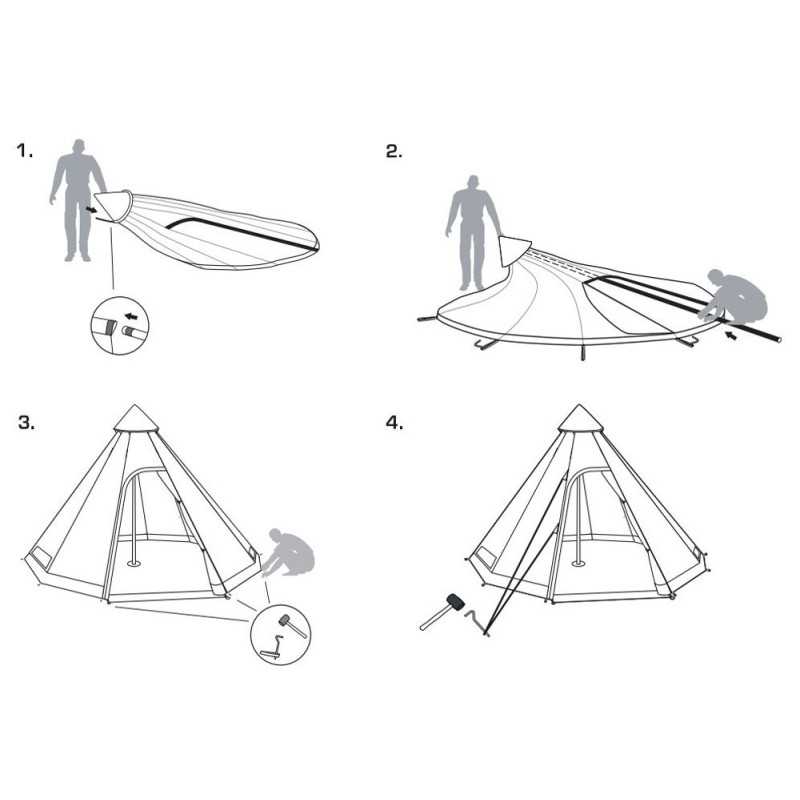 1.

2.

3.

4.