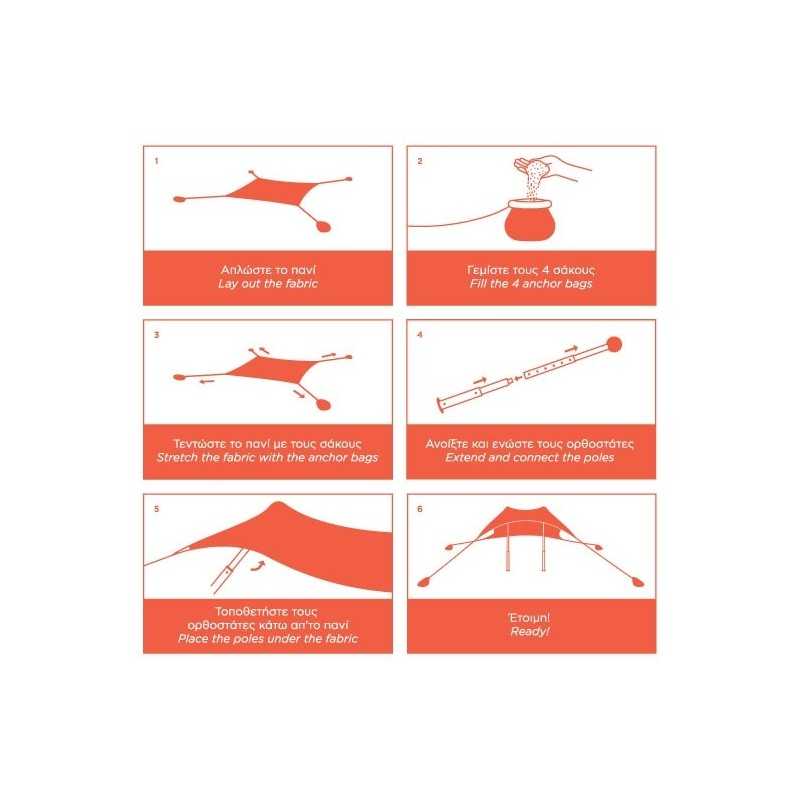 1

Απλώστε το πανί
Lay out the fabric

2

Γεμίστε τους 4 σάκους
Fill the 4 anchor bags

3

Τεντώστε το πανί με τους σάκους
Stretch the fabric with the anchor bags

4

Ανοίξτε και ενώστε τους ορθοστάτες
Extend and connect the poles

5

Τοποθετήστε τους ορθοστάτες κάτω απ'το πανί
Place the poles under the fabric

6

Έτοιμη!
Ready!