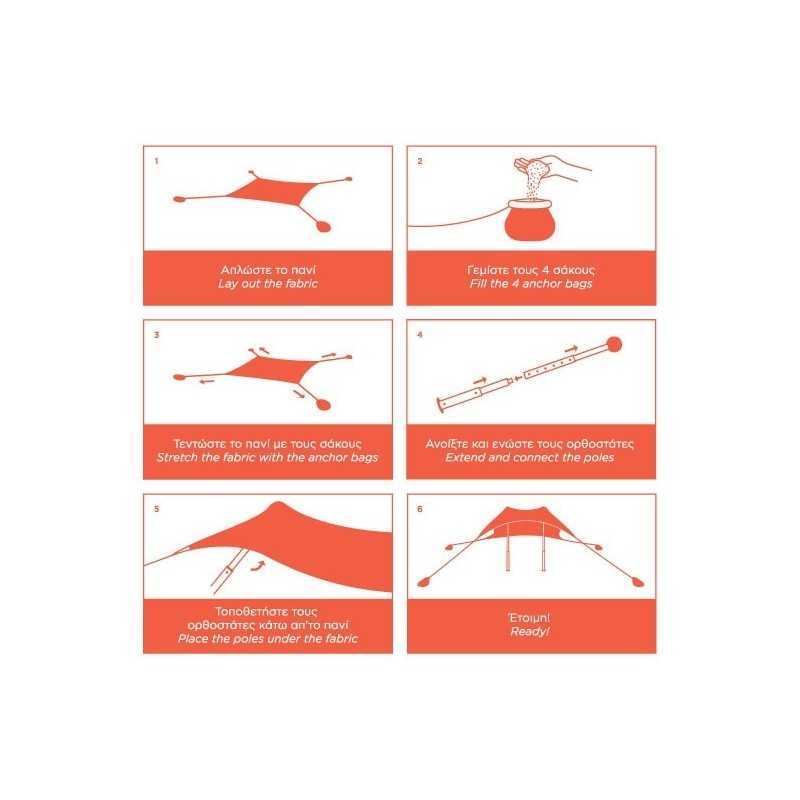 1

Απλώστε το πανί
Lay out the fabric

2

Γεμίστε τους 4 σάκους
Fill the 4 anchor bags

3

Τεντώστε το πανί με τους σάκους
Stretch the fabric with the anchor bags

4

Ανοίξτε και ενώστε τους ορθοστάτες
Extend and connect the poles

5

Τοποθετήστε τους ορθοστάτες κάτω απ'το πανί
Place the poles under the fabric

6

Έτοιμη!
Ready!